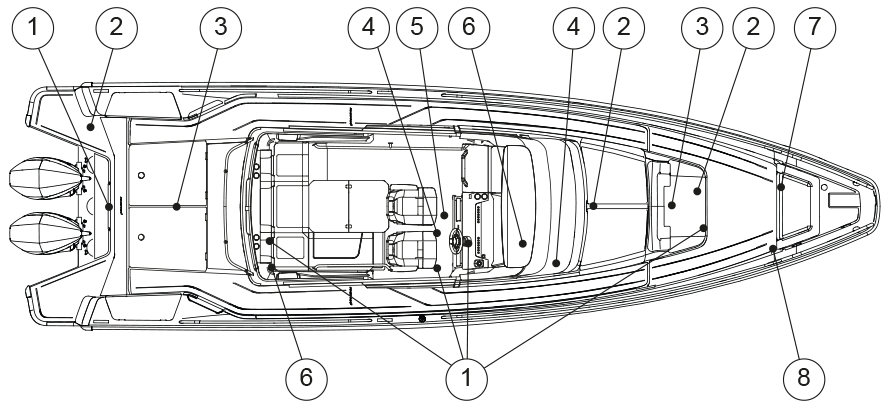 1 2 3 4 5 6 4 2 3 2 7

6 1 8